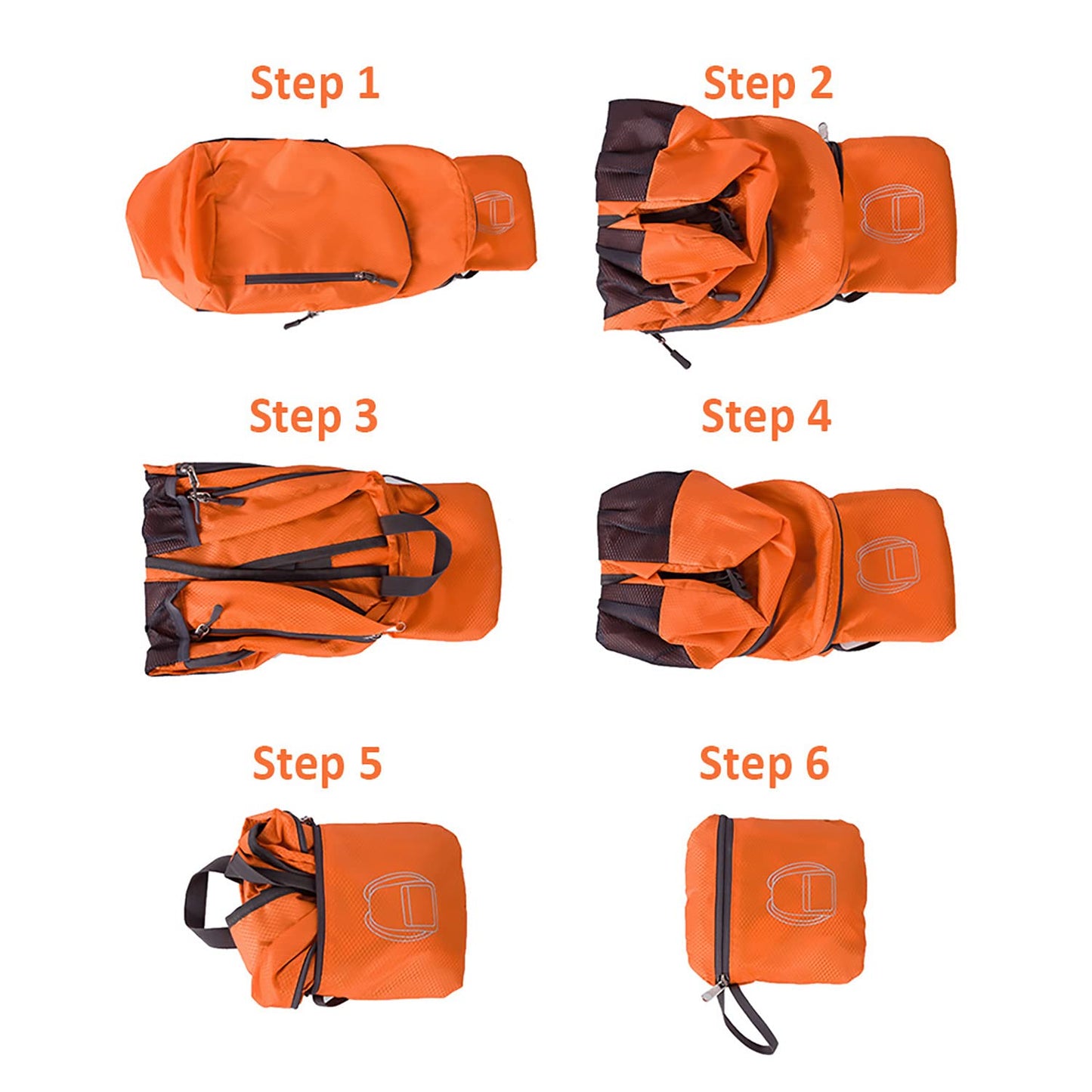 Step 1

Step 2

Step 3

Step 4

Step 5

Step 6