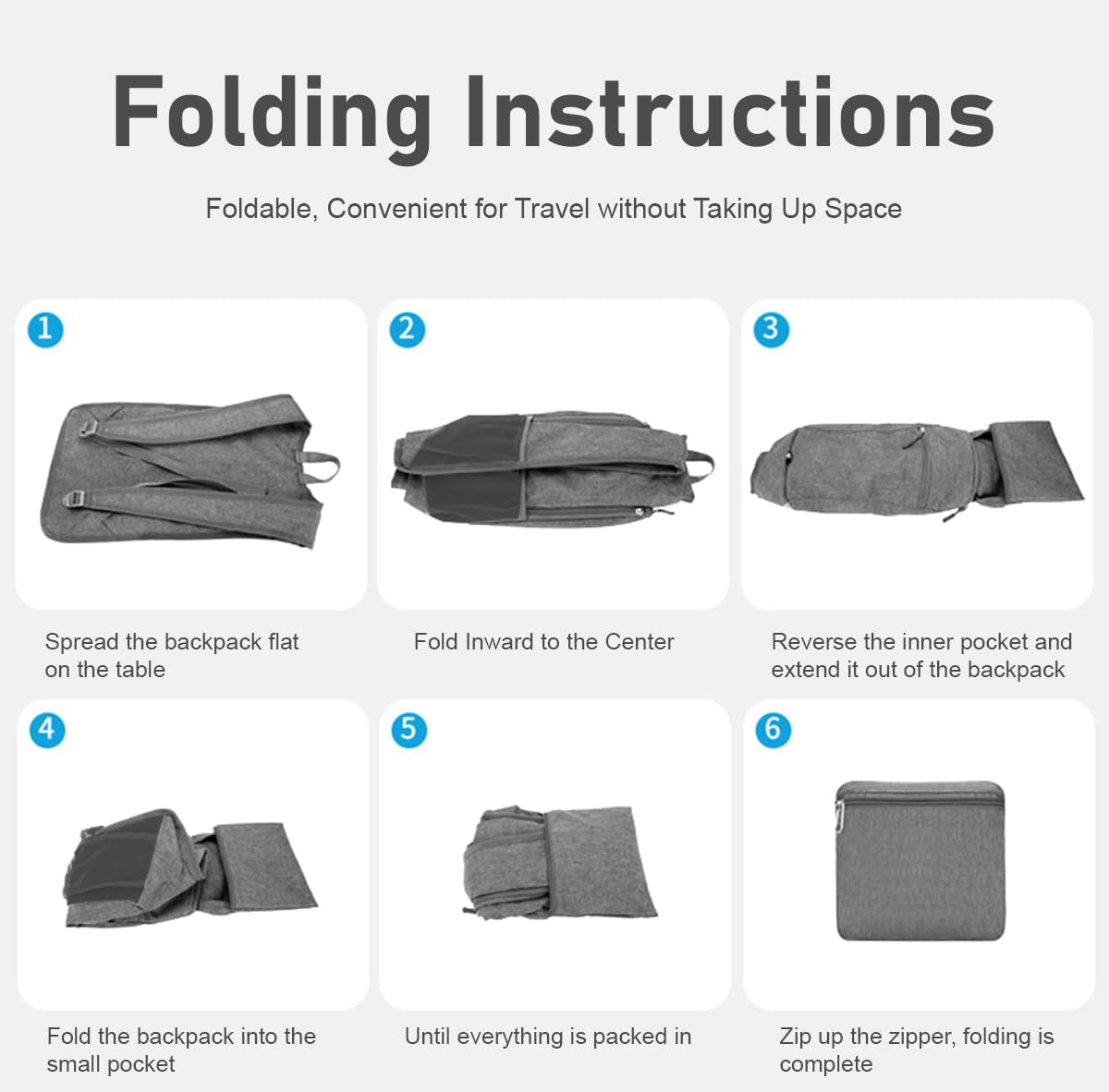 Folding Instructions

Foldable, Convenient for Travel without Taking Up Space

1

Spread the backpack flat on the table

2

Fold Inward to the Center

3

Reverse the inner pocket and extend it out of the backpack

4

Fold the backpack into the small pocket

5

Until everything is packed in

6

Zip up the zipper, folding is complete