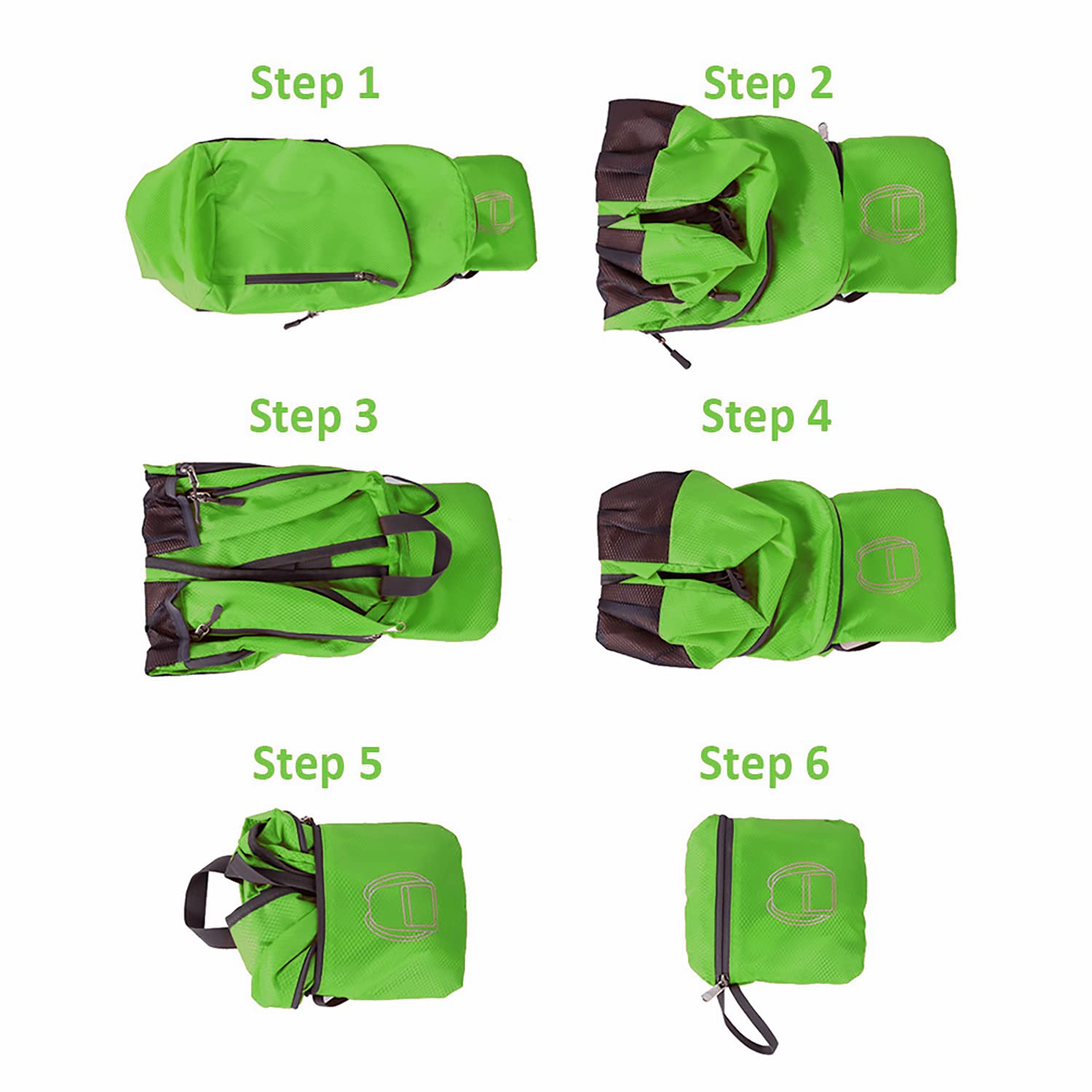 Step 1

Step 2

Step 3

Step 4

Step 5

Step 6